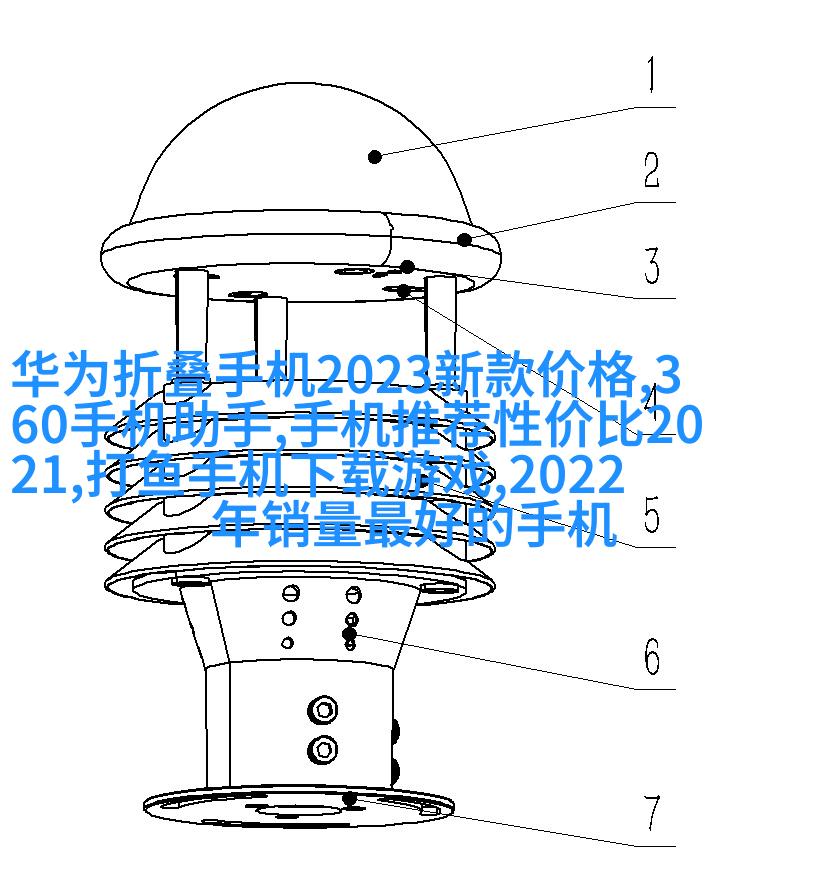 1
2
3
华为折叠手机2023新款价格,360手机助手,手机推荐性价比2021,打鱼手机下载游戏,2022年销量最好的手机
4
5
6
7